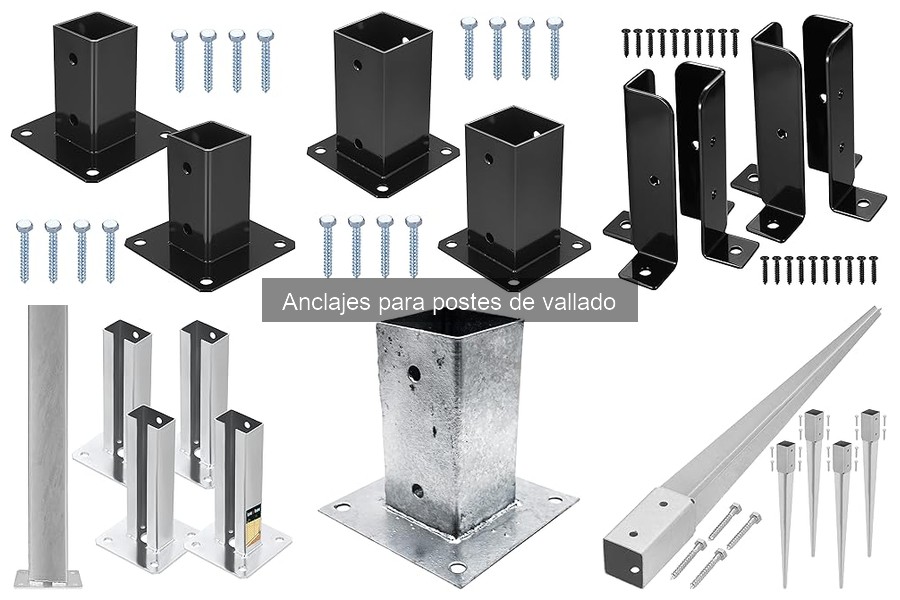 Anclajes para postes de vallado